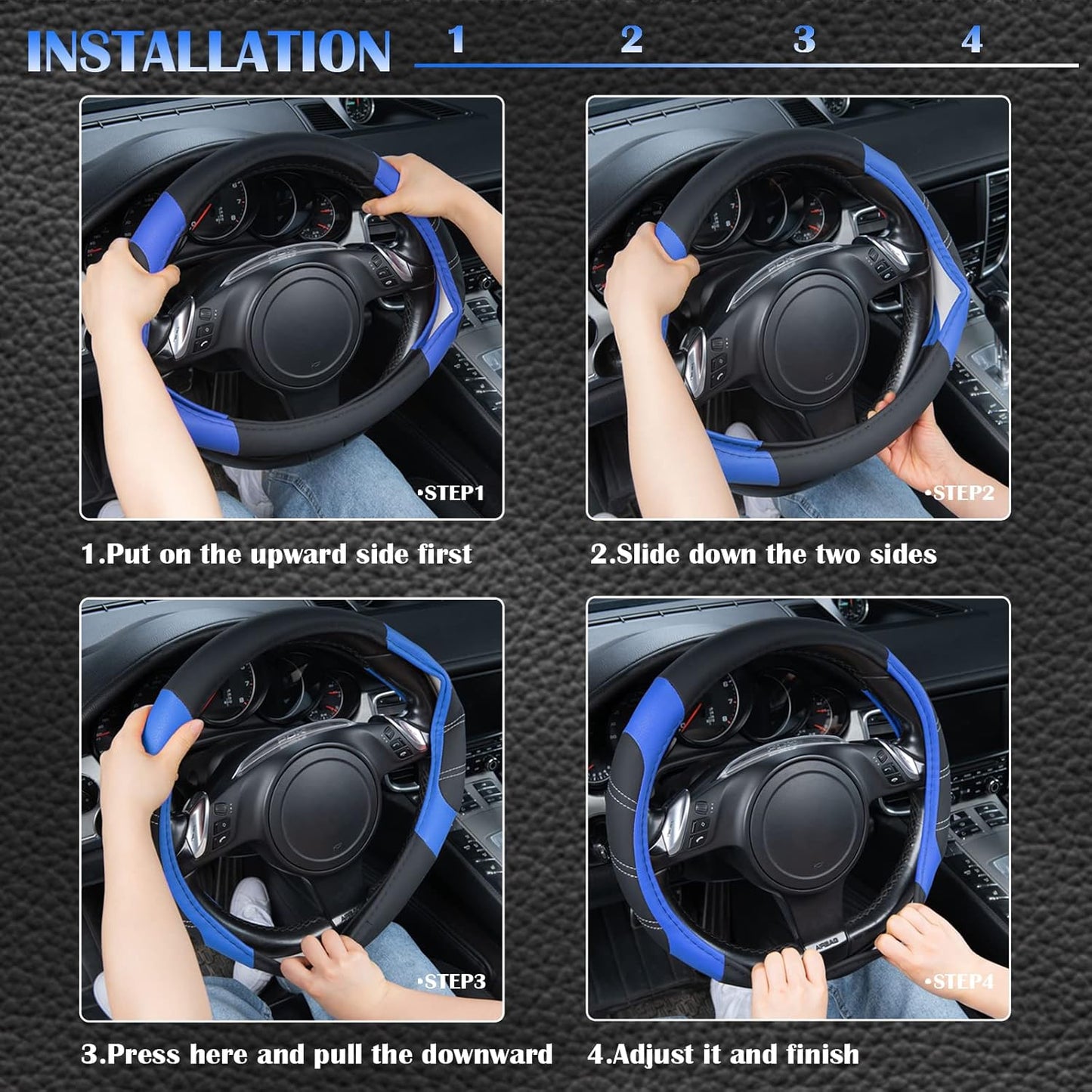 INSTALLATION 1 2 3 4

•STEP1

1.Put on the upward side first

•STEP2

2.Slide down the two sides

•STEP3

3.Press here and pull the downward

•STEP4

4.Adjust it and finish